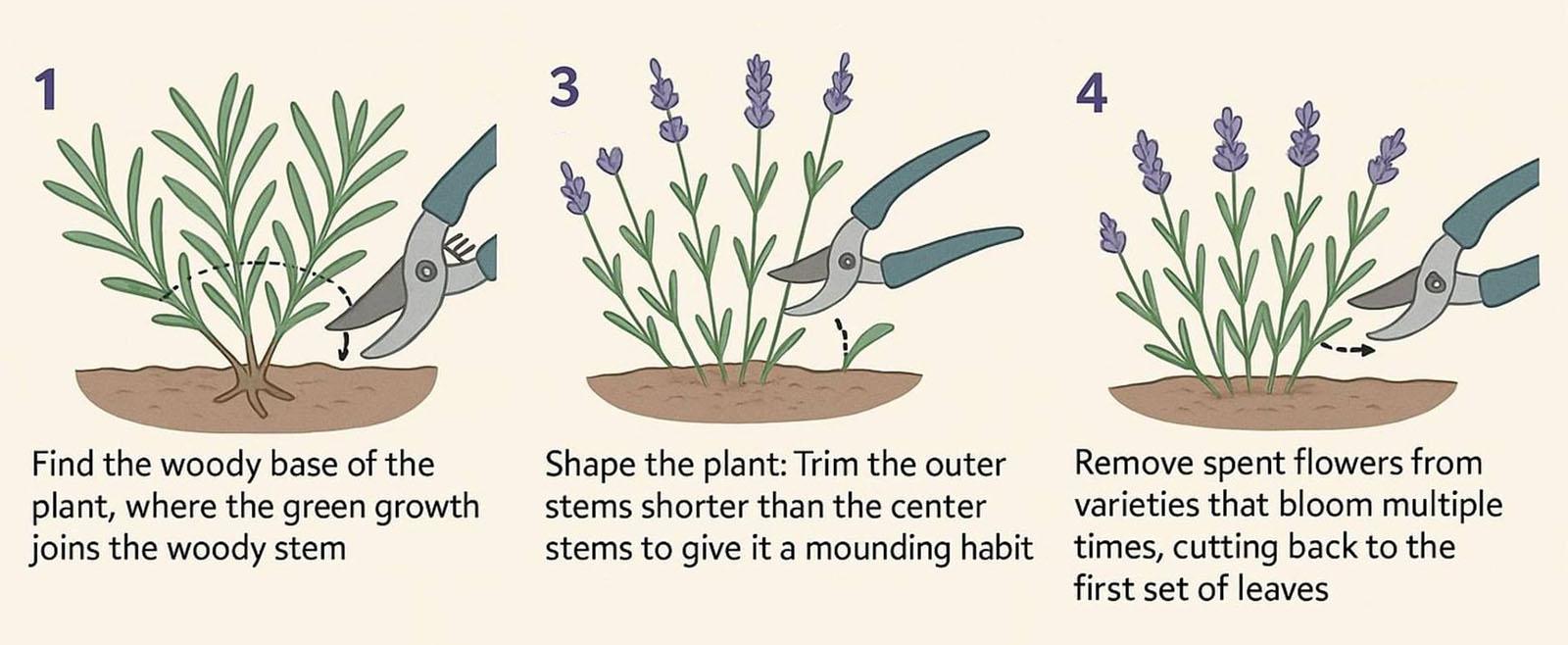 1

Find the woody base of the plant, where the green growth joins the woody stem

3

Shape the plant: Trim the outer stems shorter than the center stems to give it a mounding habit

4

Remove spent flowers from varieties that bloom multiple times, cutting back to the first set of leaves